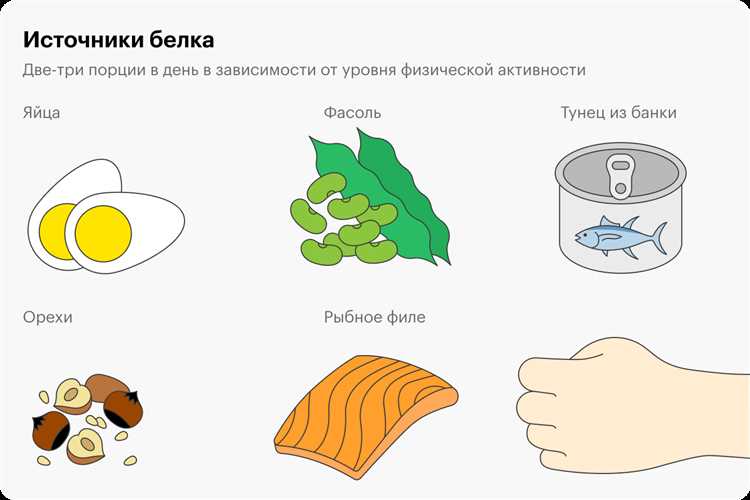 Источники белка

Две-три порции в день в зависимости от уровня физической активности

Яйца

Фасоль

Тунец из банки

Орехи

Рыбное филе